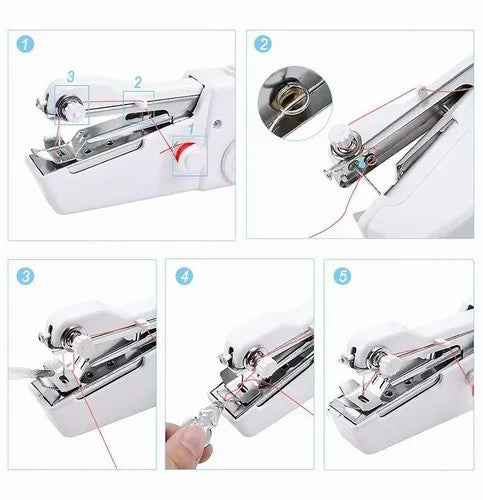 1
3
2
1
2
3
4
5